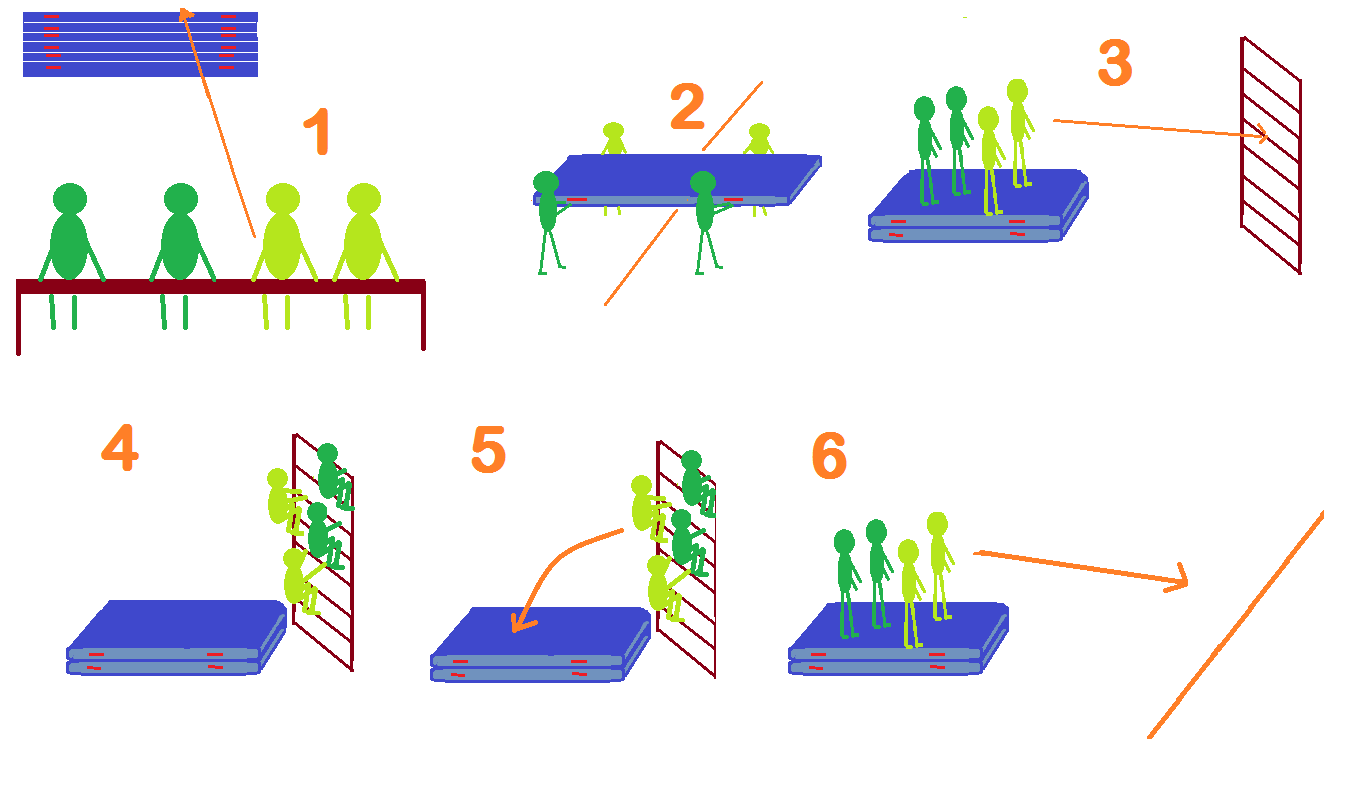 1

2

3

4

5

6